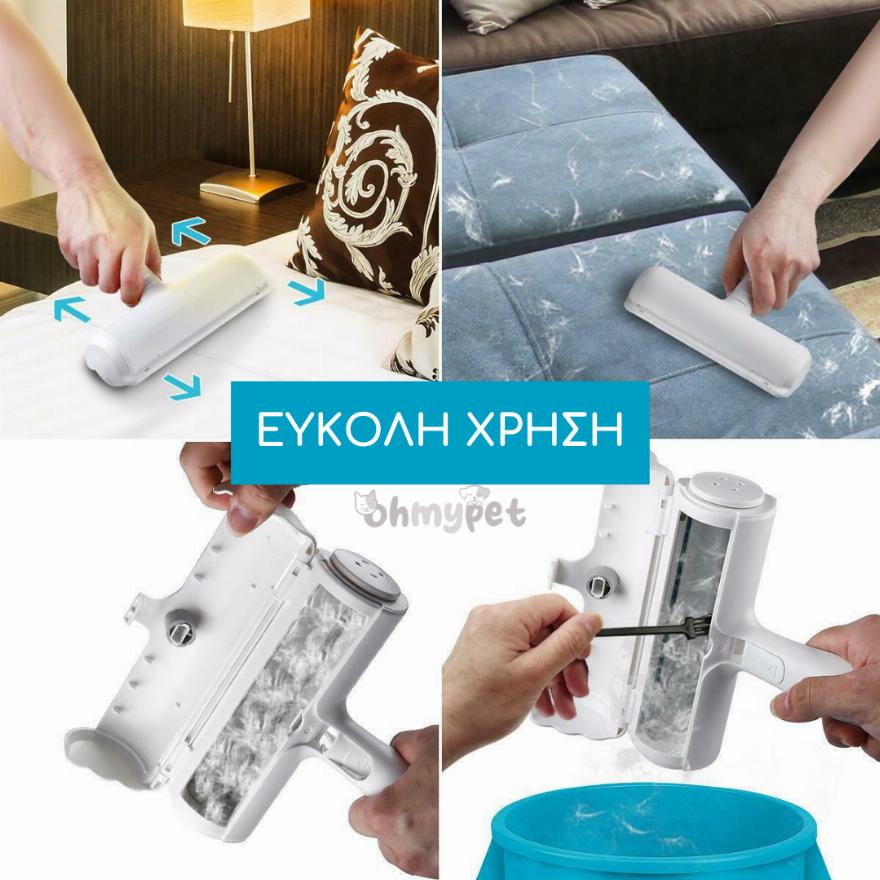 ΕΥΚΟΛΗ ΧΡΗΣΗ

ohmypet